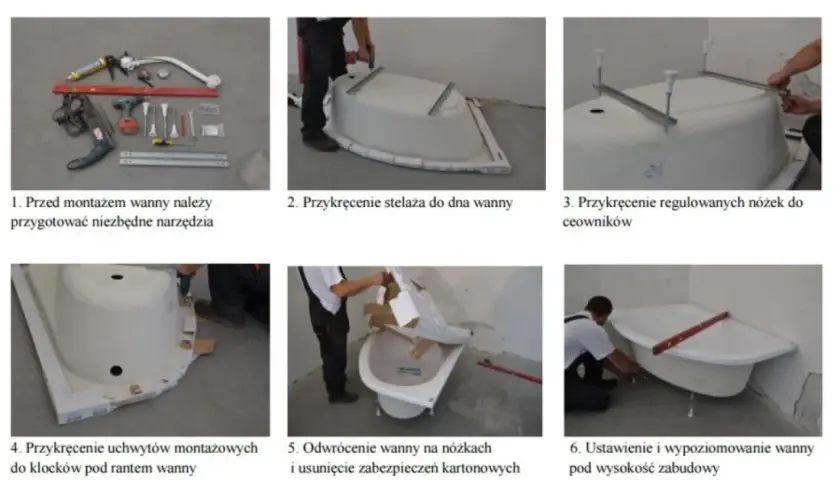 1. Przed montażem wanny należy przygotować niezbędne narzędzia

2. Przykręcenie stelaża do dna wanny

3. Przykręcenie regulowanych nóżek do ceowników

4. Przykręcenie uchwytów montażowych do klocków pod rantem wanny

5. Odwrócenie wanny na nóżkach i usunięcie zabezpieczeń kartonowych

6. Ustawienie i wypoziomowanie wanny pod wysokość zabudowy