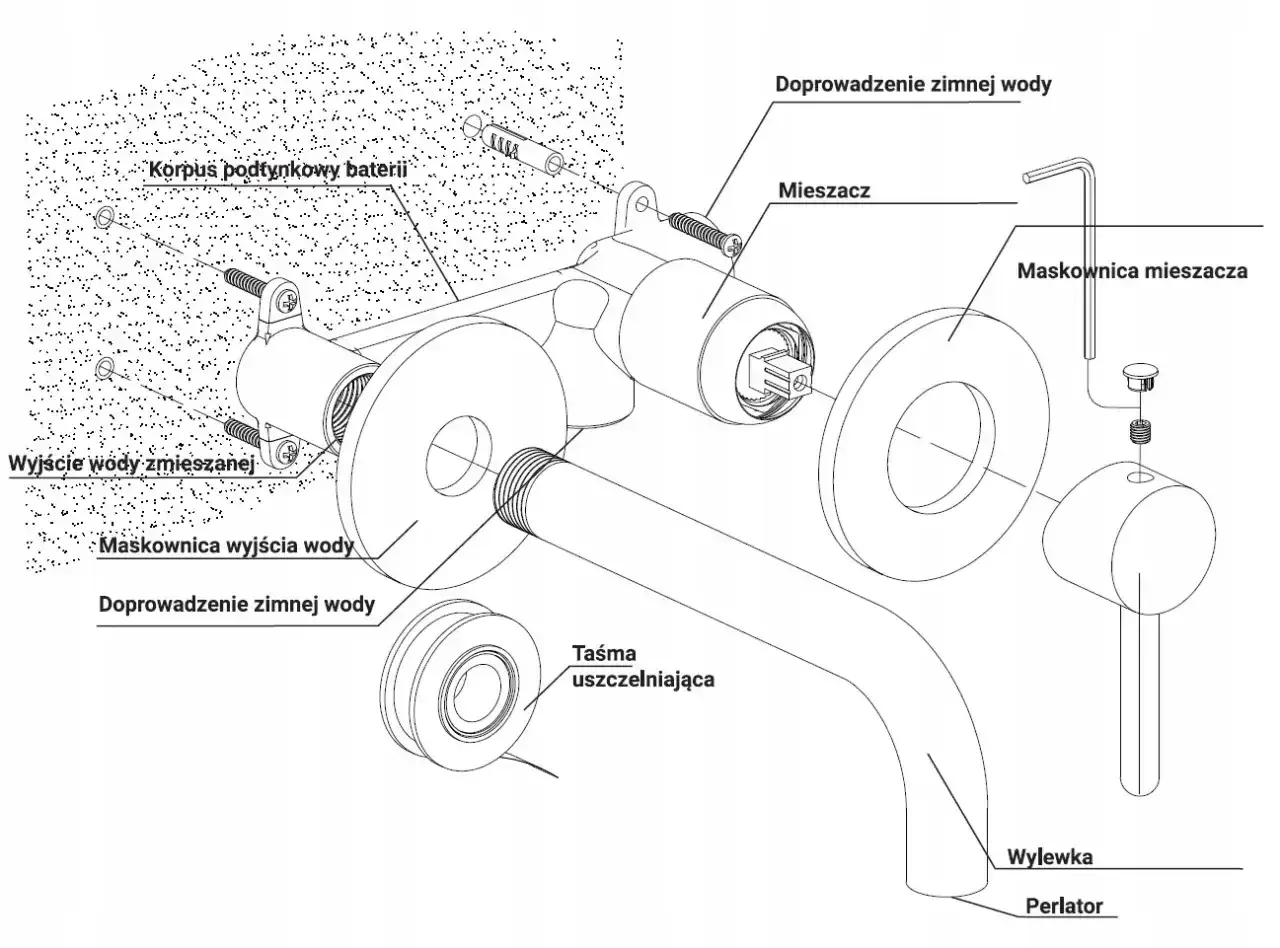 Doprowadzenie zimnej wody

Korpus podtynkowy baterii

Mieszacz

Maskownica mieszacza

Wyjście wody zmieszanej

Maskownica wyjścia wody

Doprowadzenie zimnej wody

Taśma uszczelniająca

Wylewka

Perlator